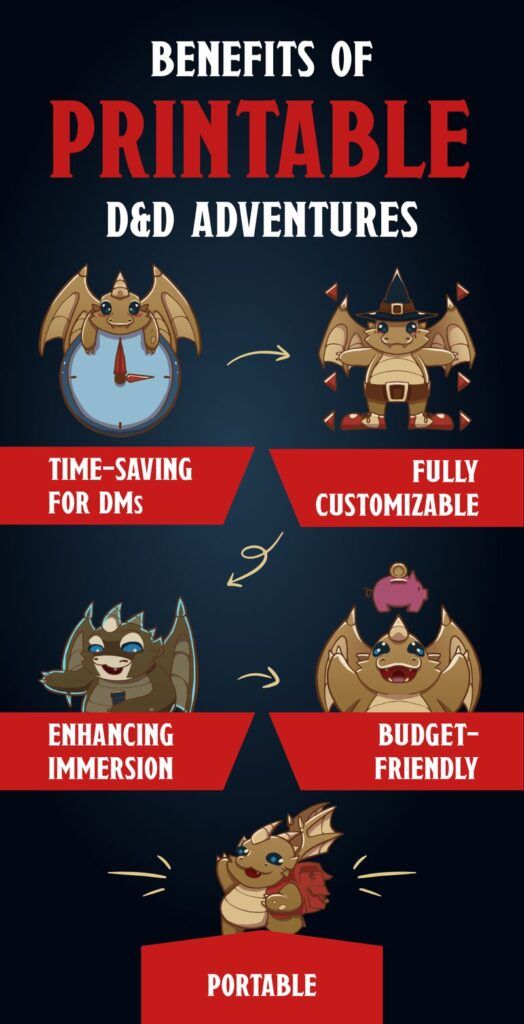 BENEFITS OF
PRINTABLE
D&D ADVENTURES

TIME-SAVING FOR DMs

FULLY CUSTOMIZABLE

ENHANCING IMMERSION

BUDGET-FRIENDLY

PORTABLE